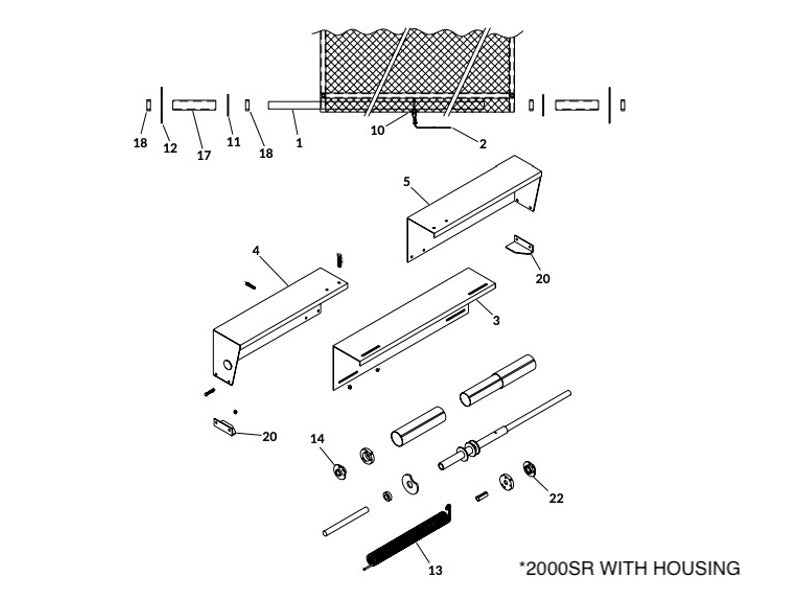 18 12 17 11 18 1 10 2

5

20

4

3

20

14

22

13

*2000SR WITH HOUSING