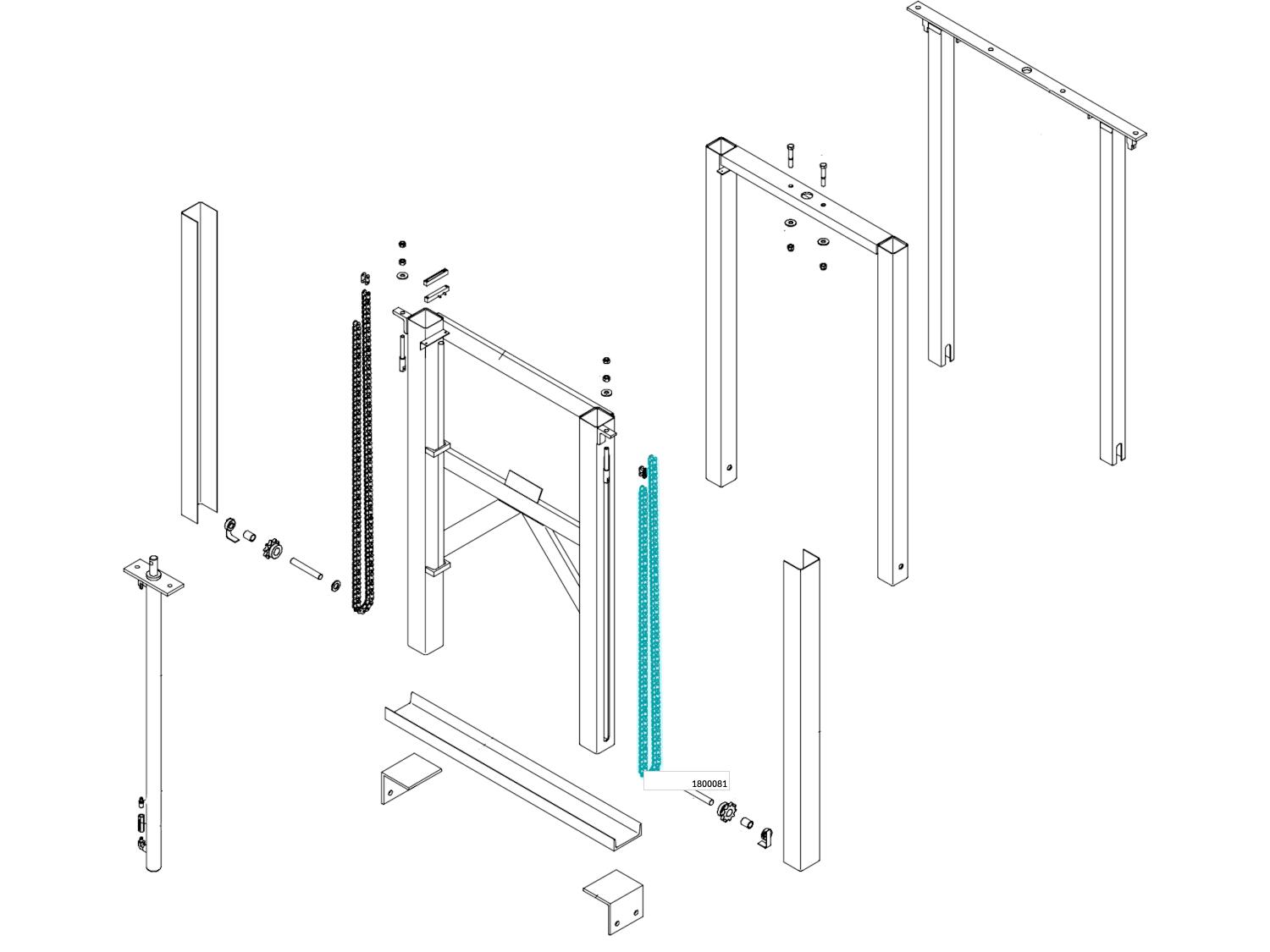 1800081