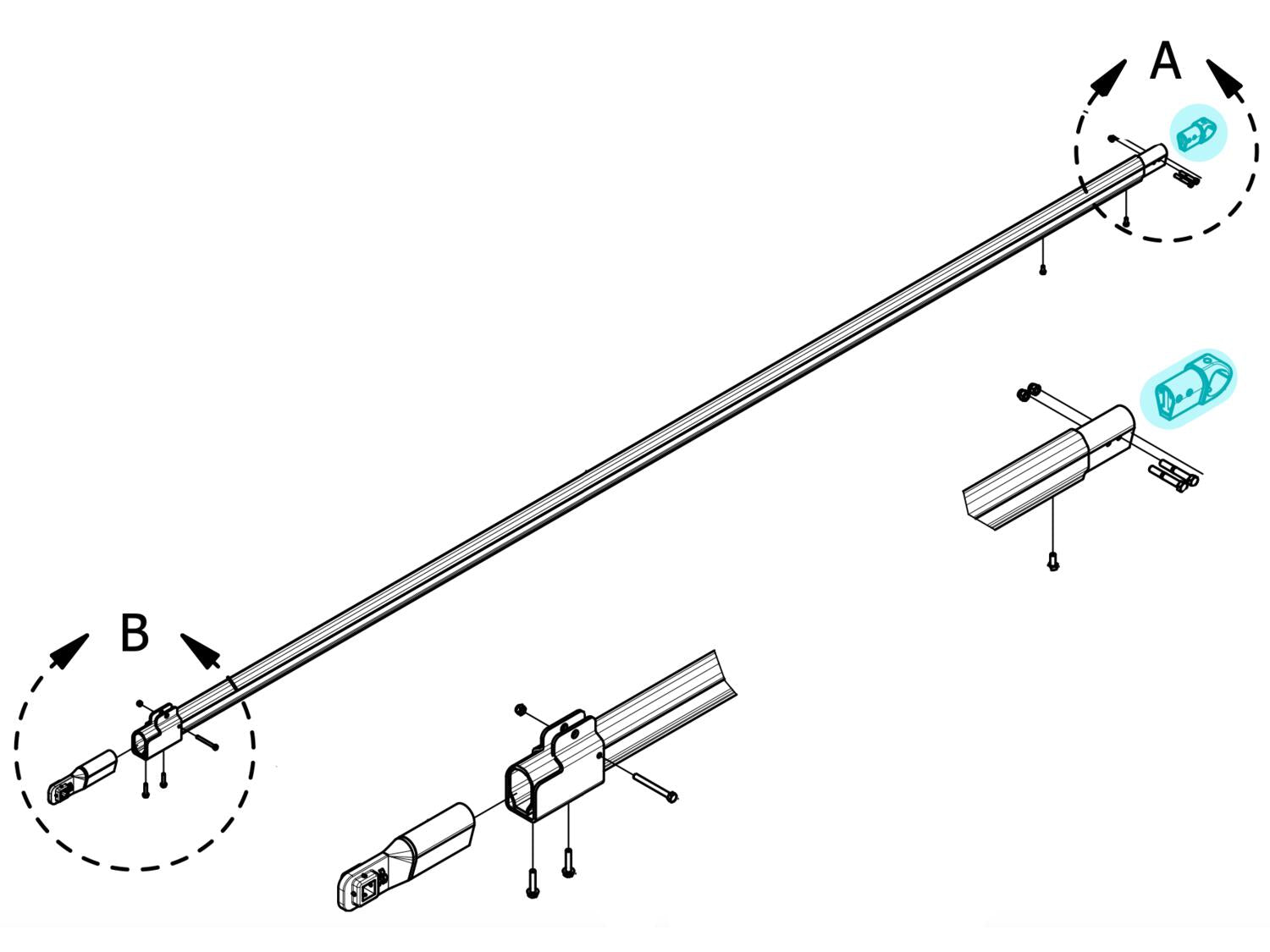 A

B