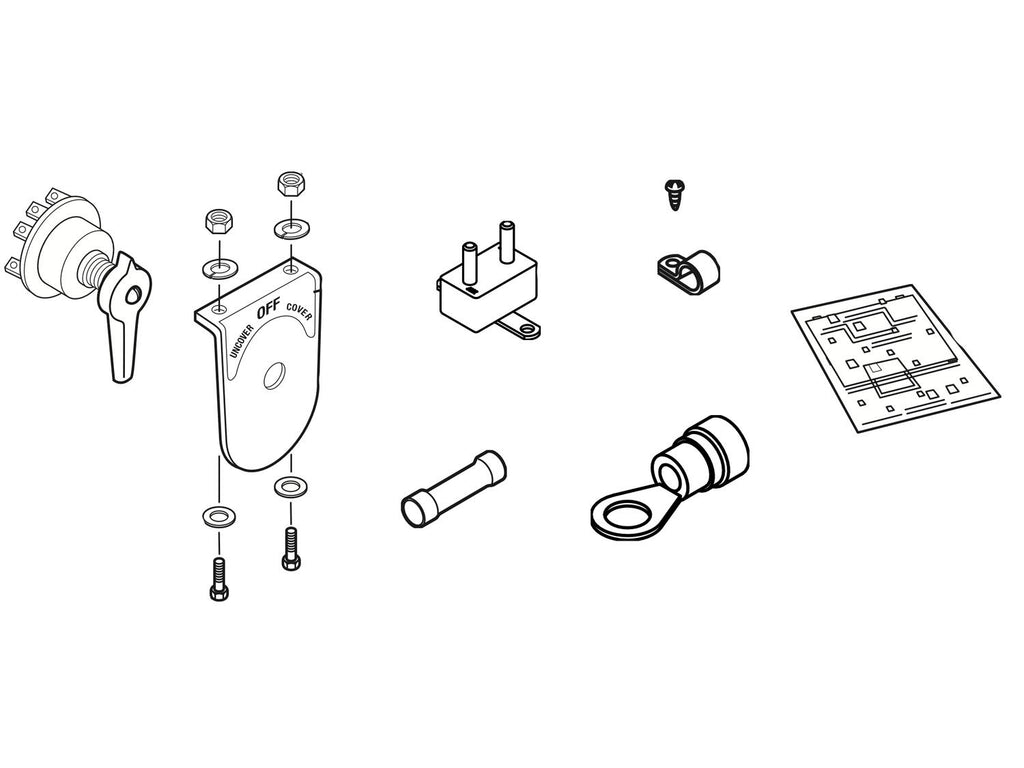 UNCOVER OFF COVER